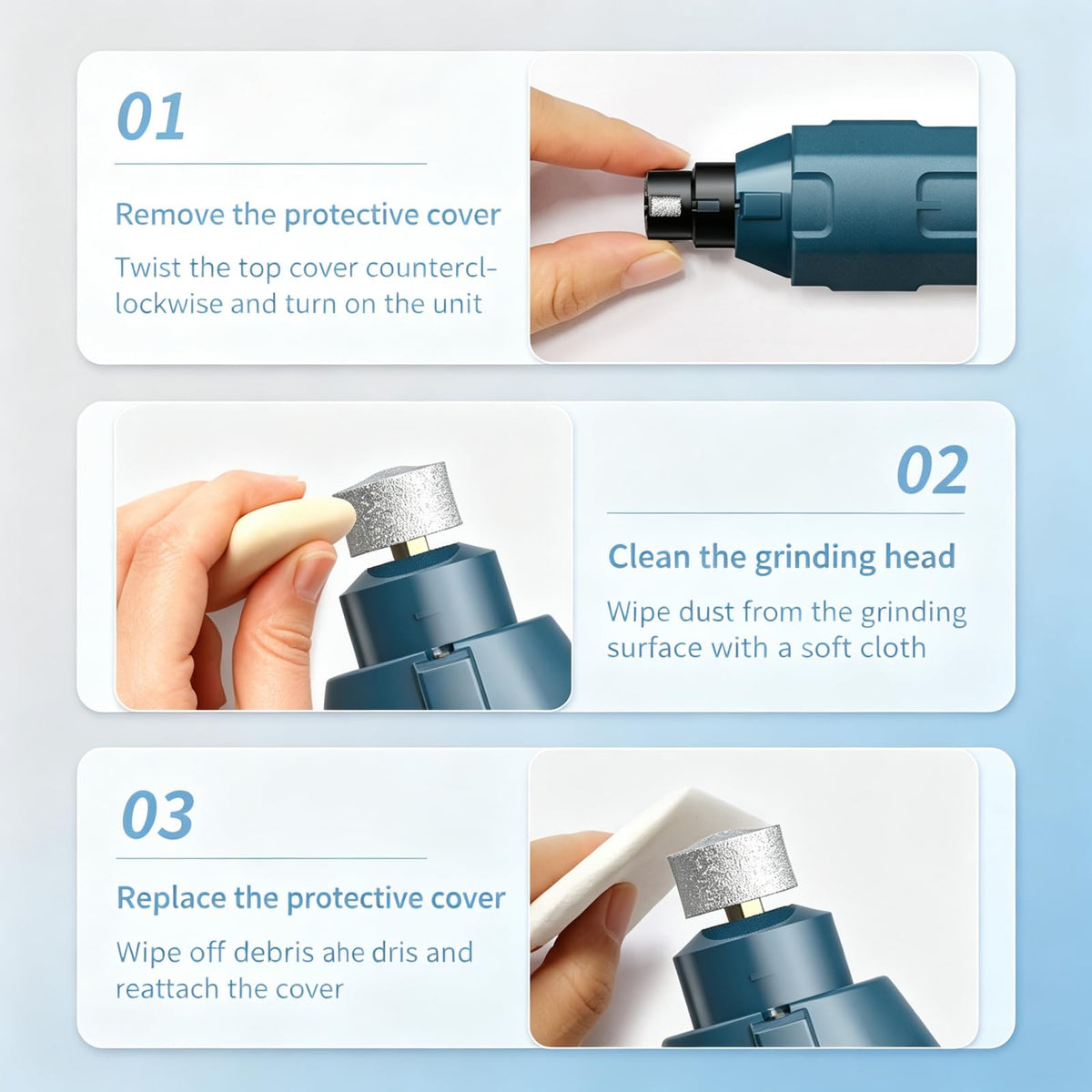 01

Remove the protective cover

Twist the top cover counterclockwise and turn on the unit

02

Clean the grinding head

Wipe dust from the grinding surface with a soft cloth

03

Replace the protective cover

Wipe off debris ahe dris and reattach the cover