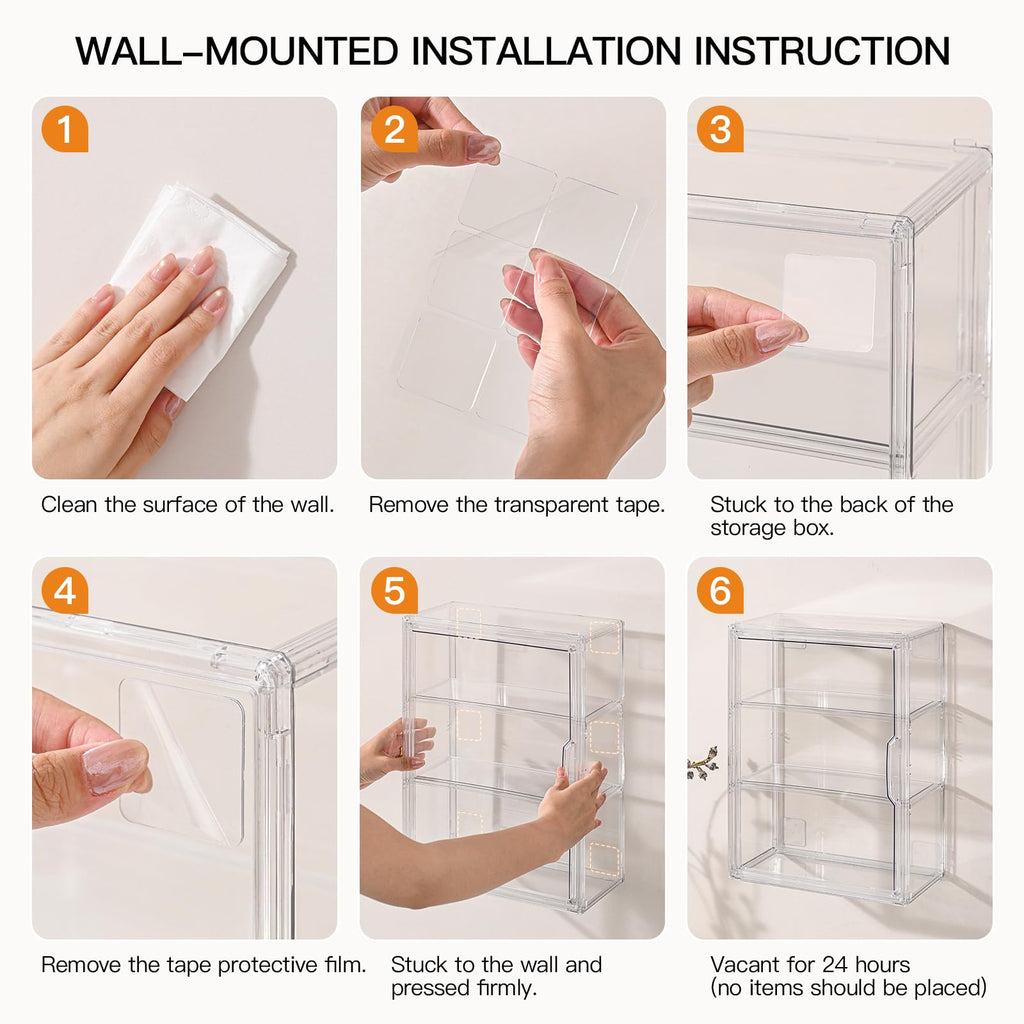 WALL–MOUNTED INSTALLATION INSTRUCTION

1

Clean the surface of the wall.

2

Remove the transparent tape.

3

Stuck to the back of the storage box.

4

Remove the tape protective film.

5

Stuck to the wall and pressed firmly.

6

Vacant for 24 hours (no items should be placed)