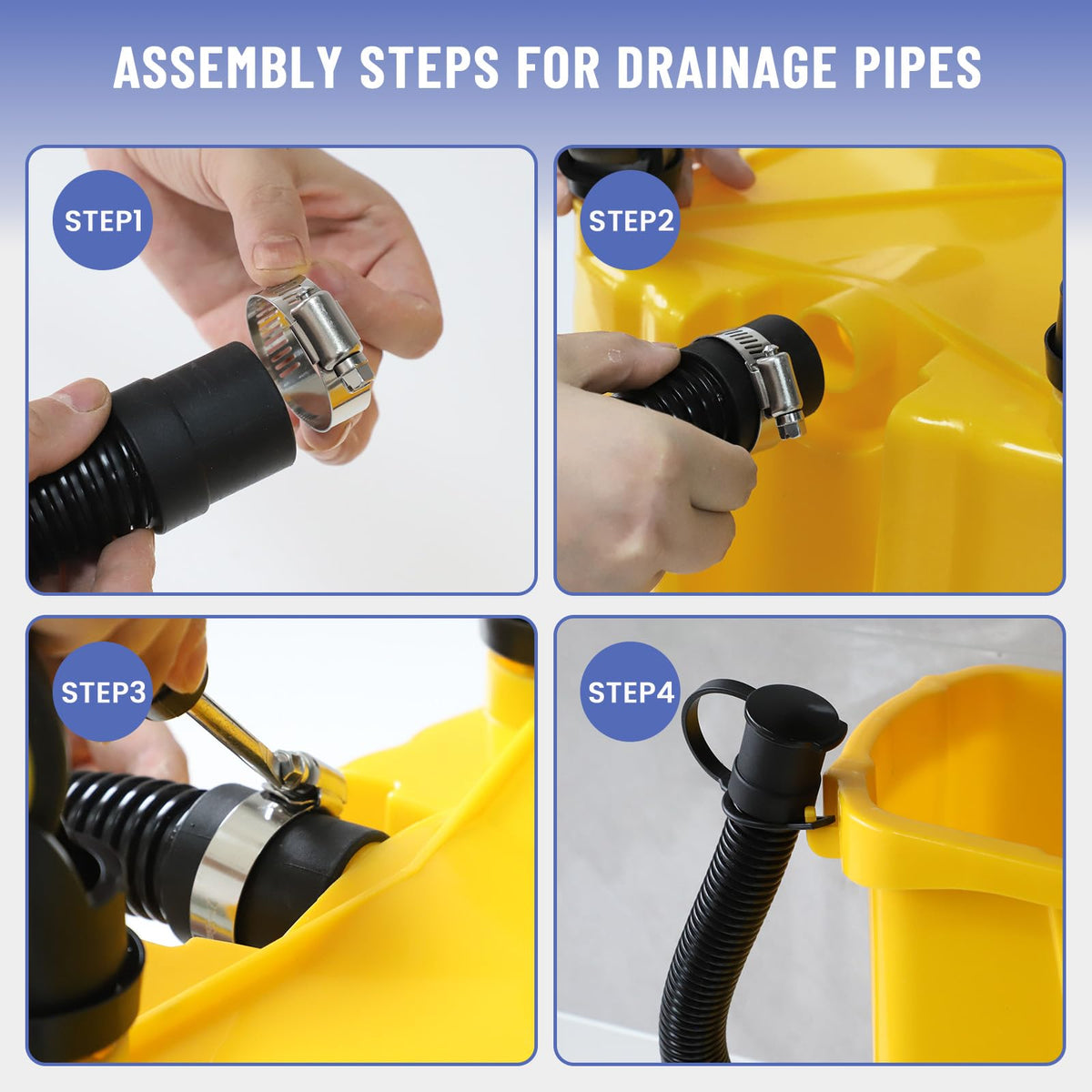 ASSEMBLY STEPS FOR DRAINAGE PIPES

STEP1

STEP2

STEP3

STEP4