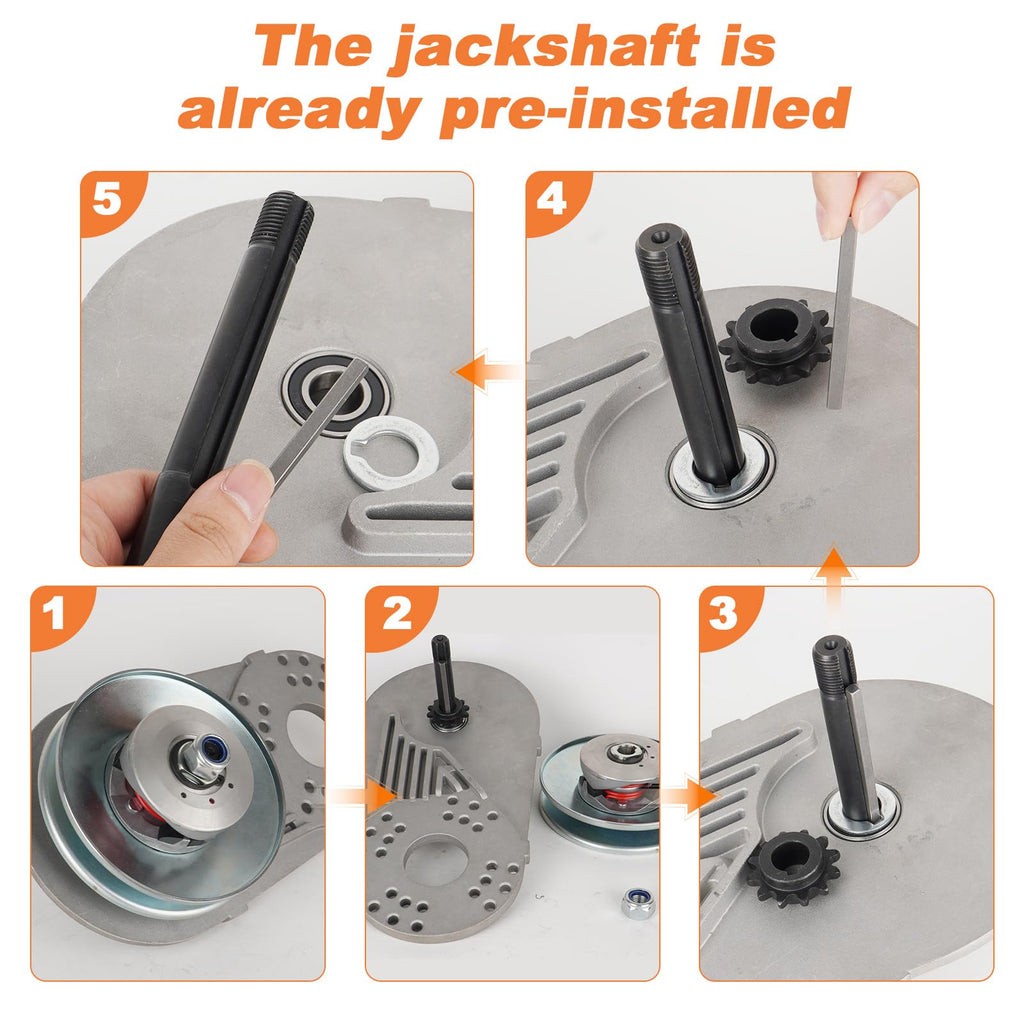 The jackshaft is already pre-installed

5

4

1

2

3