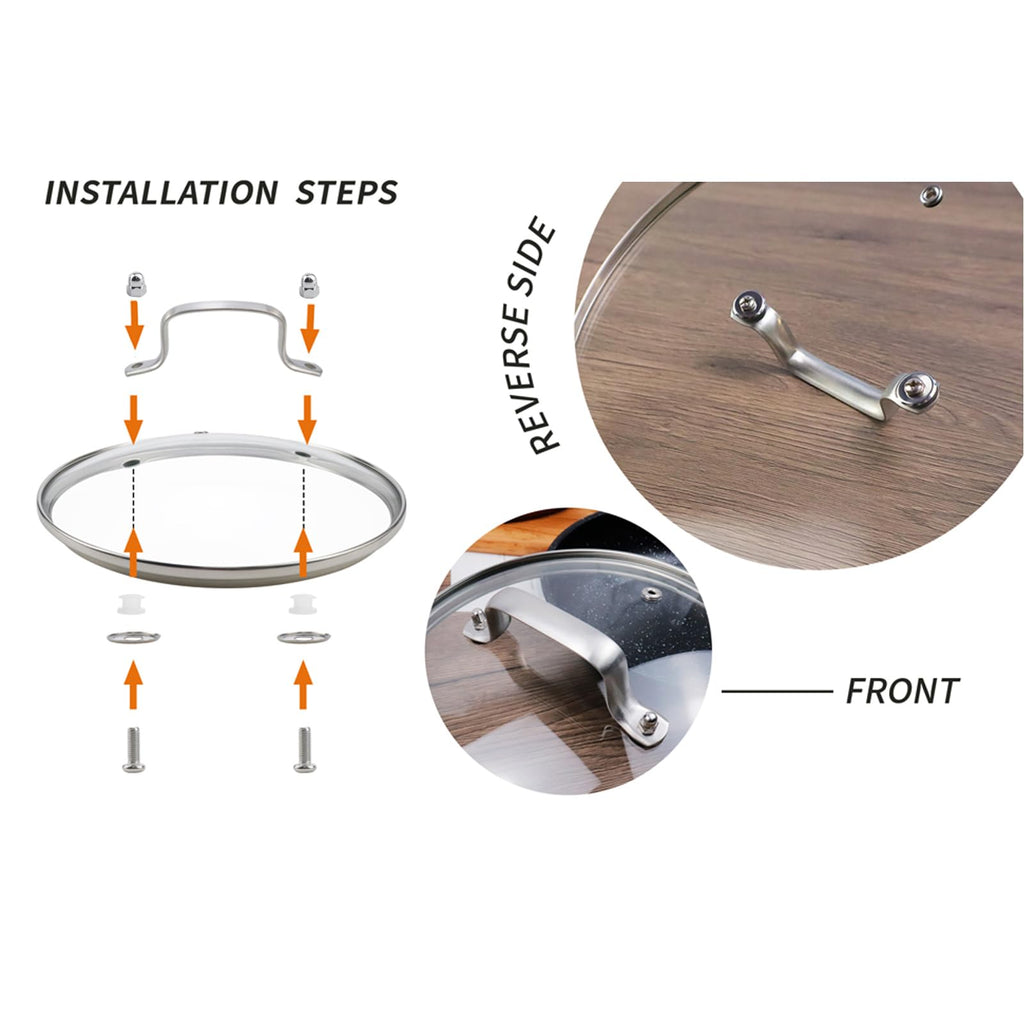 INSTALLATION STEPS

REVERSE SIDE

FRONT